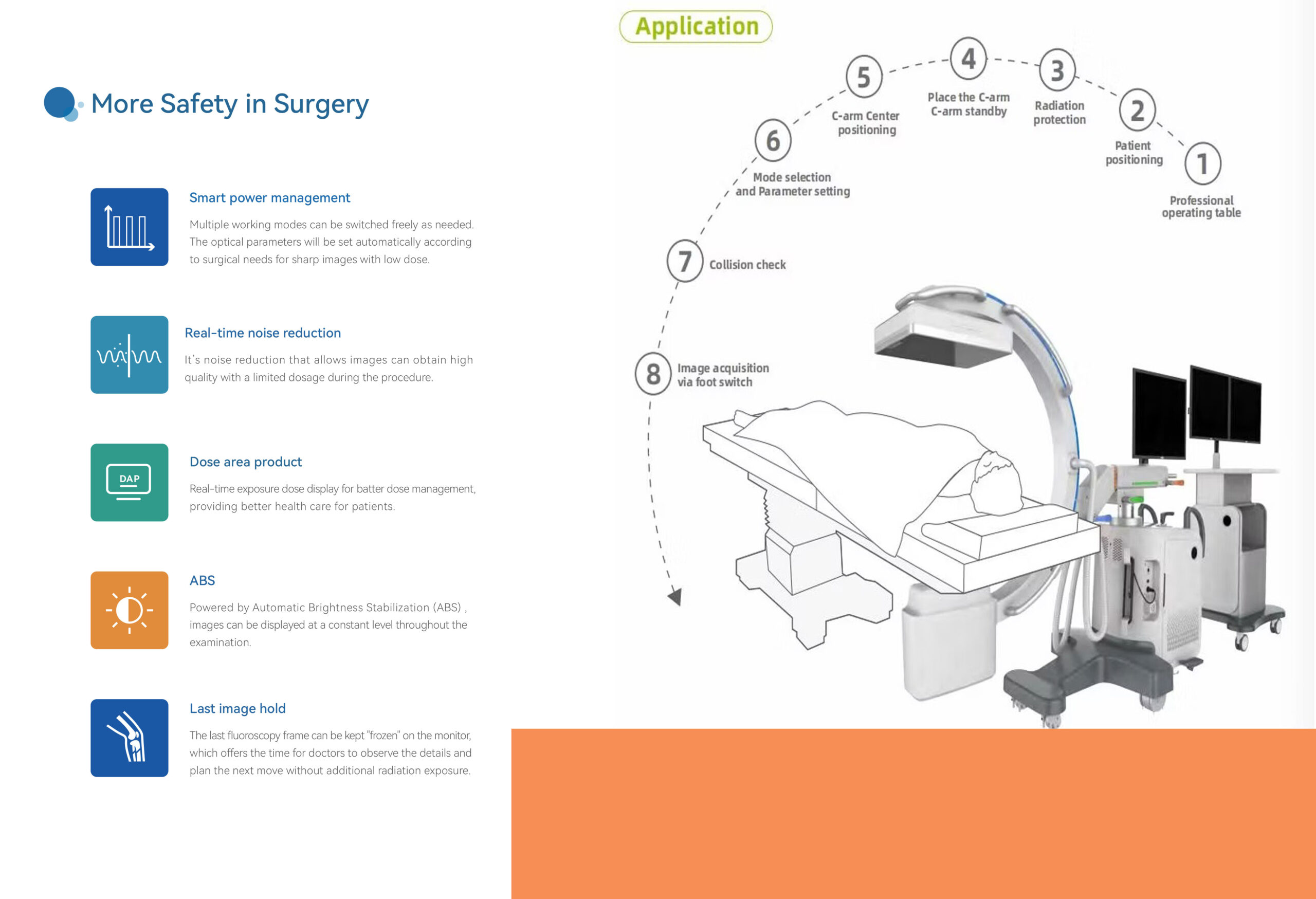 More Safety in Surgery

Smart power management

Multiple working modes can be switched freely as needed. The optical parameters will be set automatically according to surgical needs for sharp images with low dose.

Real-time noise reduction

It's noise reduction that allows images can obtain high quality with a limited dosage during the procedure.

DAP

Dose area product

Real-time exposure dose display for batter dose management, providing better health care for patients.

ABS

Powered by Automatic Brightness Stabilization (ABS) , images can be displayed at a constant level throughout the examination.

Last image hold

The last fluoroscopy frame can be kept "frozen" on the monitor, which offers the time for doctors to observe the details and plan the next move without additional radiation exposure.

Application

1 Professional operating table

2 Patient positioning

3 Radiation protection

4 Place the C-arm C-arm standby

5 C-arm Center positioning

6 Mode selection and Parameter setting

7 Collision check

8 Image acquisition via foot switch